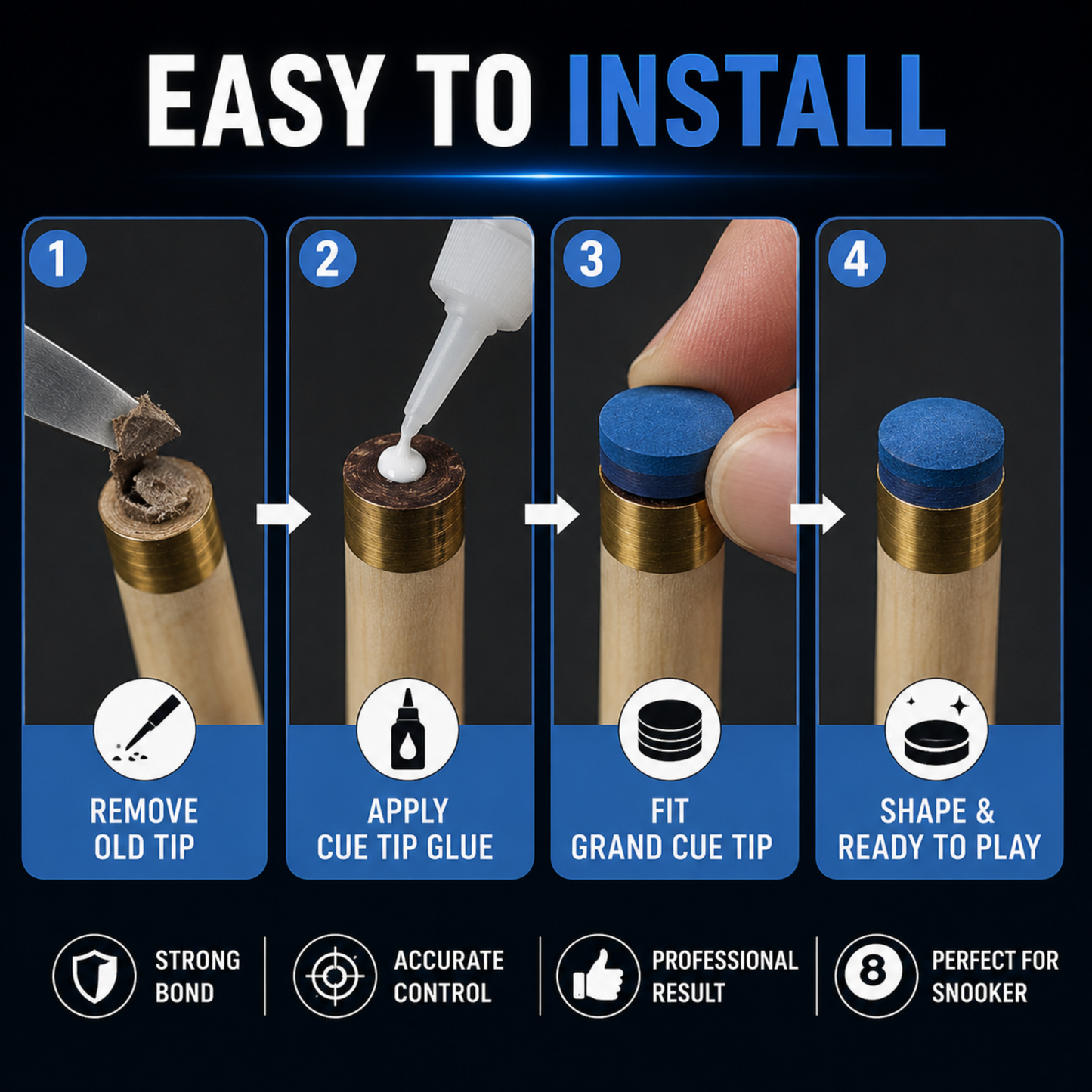 EASY TO INSTALL

1
REMOVE OLD TIP

2
APPLY CUE TIP GLUE

3
FIT GRAND CUE TIP

4
SHAPE & READY TO PLAY

STRONG BOND

ACCURATE CONTROL

PROFESSIONAL RESULT

8
PERFECT FOR SNOOKER