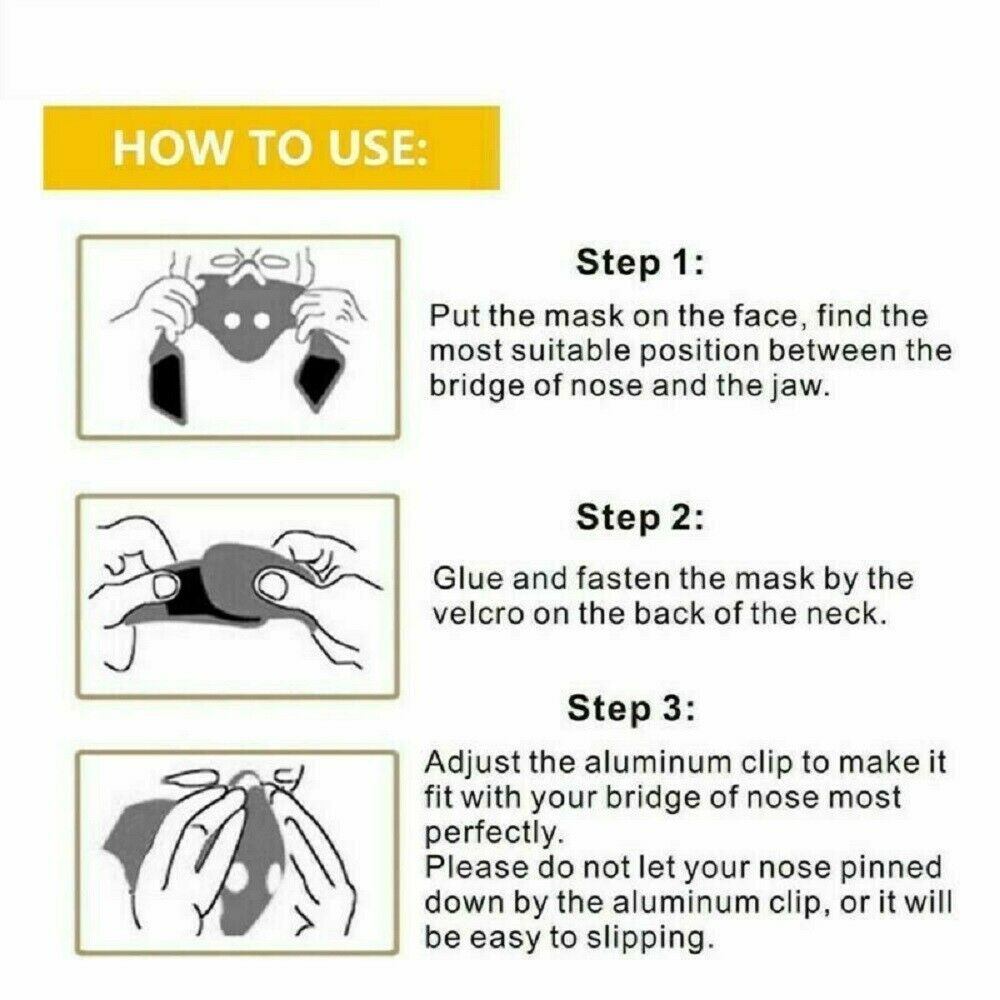 HOW TO USE:

Step 1:
Put the mask on the face, find the most suitable position between the bridge of nose and the jaw.

Step 2:
Glue and fasten the mask by the velcro on the back of the neck.

Step 3:
Adjust the aluminum clip to make it fit with your bridge of nose most perfectly.
Please do not let your nose pinned down by the aluminum clip, or it will be easy to slipping.