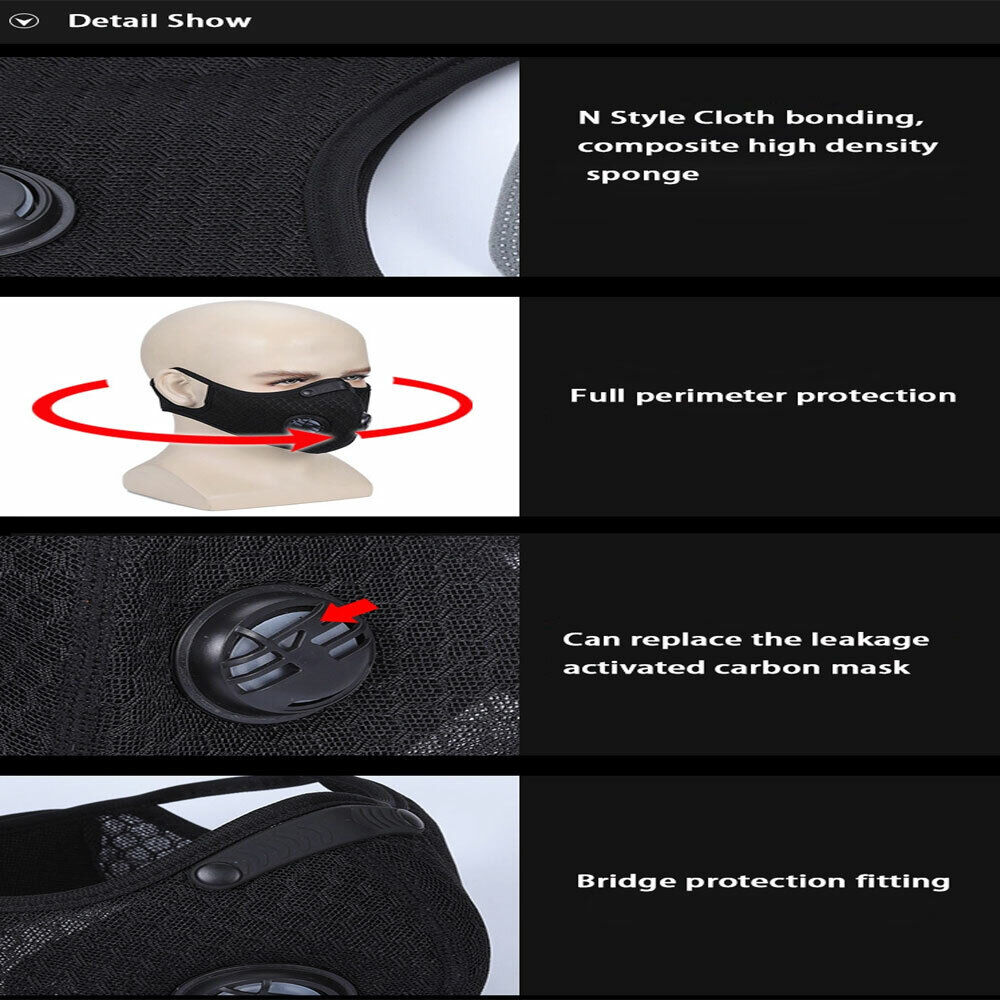 Detail Show

N Style Cloth bonding, composite high density sponge

Full perimeter protection

Can replace the leakage activated carbon mask

Bridge protection fitting