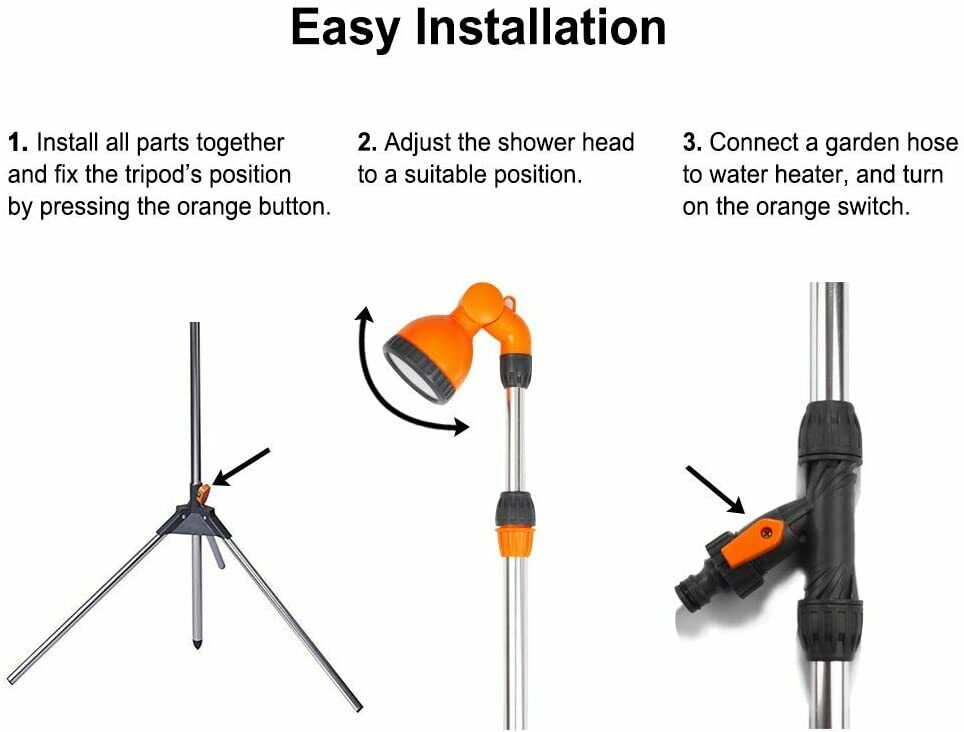 Easy Installation

1. Install all parts together and fix the tripod's position by pressing the orange button.

2. Adjust the shower head to a suitable position.

3. Connect a garden hose to water heater, and turn on the orange switch.