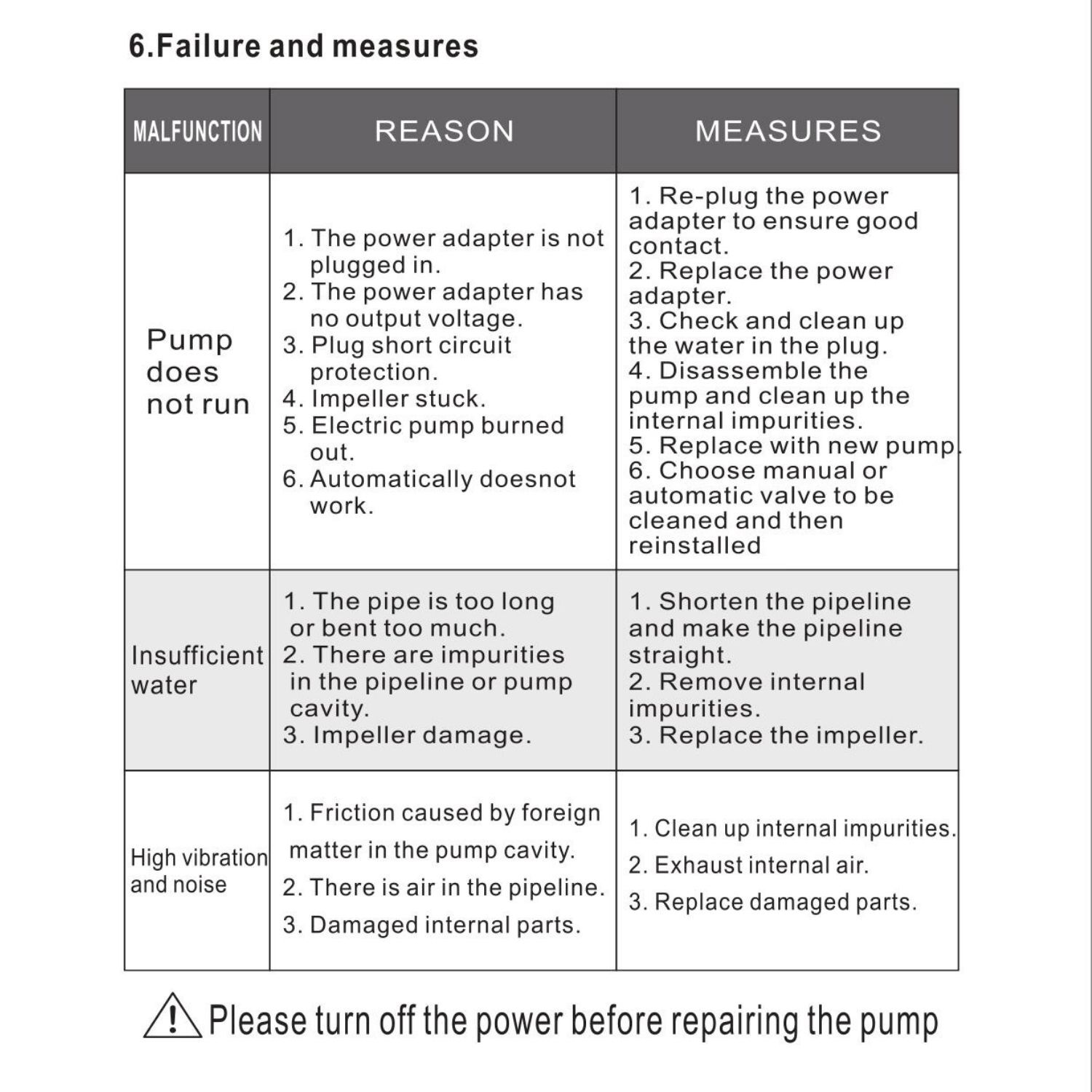 6.Failure and measures

| MALFUNCTION | REASON | MEASURES |
|---|---|---|
| Pump does not run | 1. The power adapter is not plugged in. 2. The power adapter has no output voltage. 3. Plug short circuit protection. 4. Impeller stuck. 5. Electric pump burned out. 6. Automatically doesnot work. | 1. Re-plug the power adapter to ensure good contact. 2. Replace the power adapter. 3. Check and clean up the water in the plug. 4. Disassemble the pump and clean up the internal impurities. 5. Replace with new pump. 6. Choose manual or automatic valve to be cleaned and then reinstalled |
| Insufficient water | 1. The pipe is too long or bent too much. 2. There are impurities in the pipeline or pump cavity. 3. Impeller damage. | 1. Shorten the pipeline and make the pipeline straight. 2. Remove internal impurities. 3. Replace the impeller. |
| High vibration and noise | 1. Friction caused by foreign matter in the pump cavity. 2. There is air in the pipeline. 3. Damaged internal parts. | 1. Clean up internal impurities. 2. Exhaust internal air. 3. Replace damaged parts. |

Please turn off the power before repairing the pump