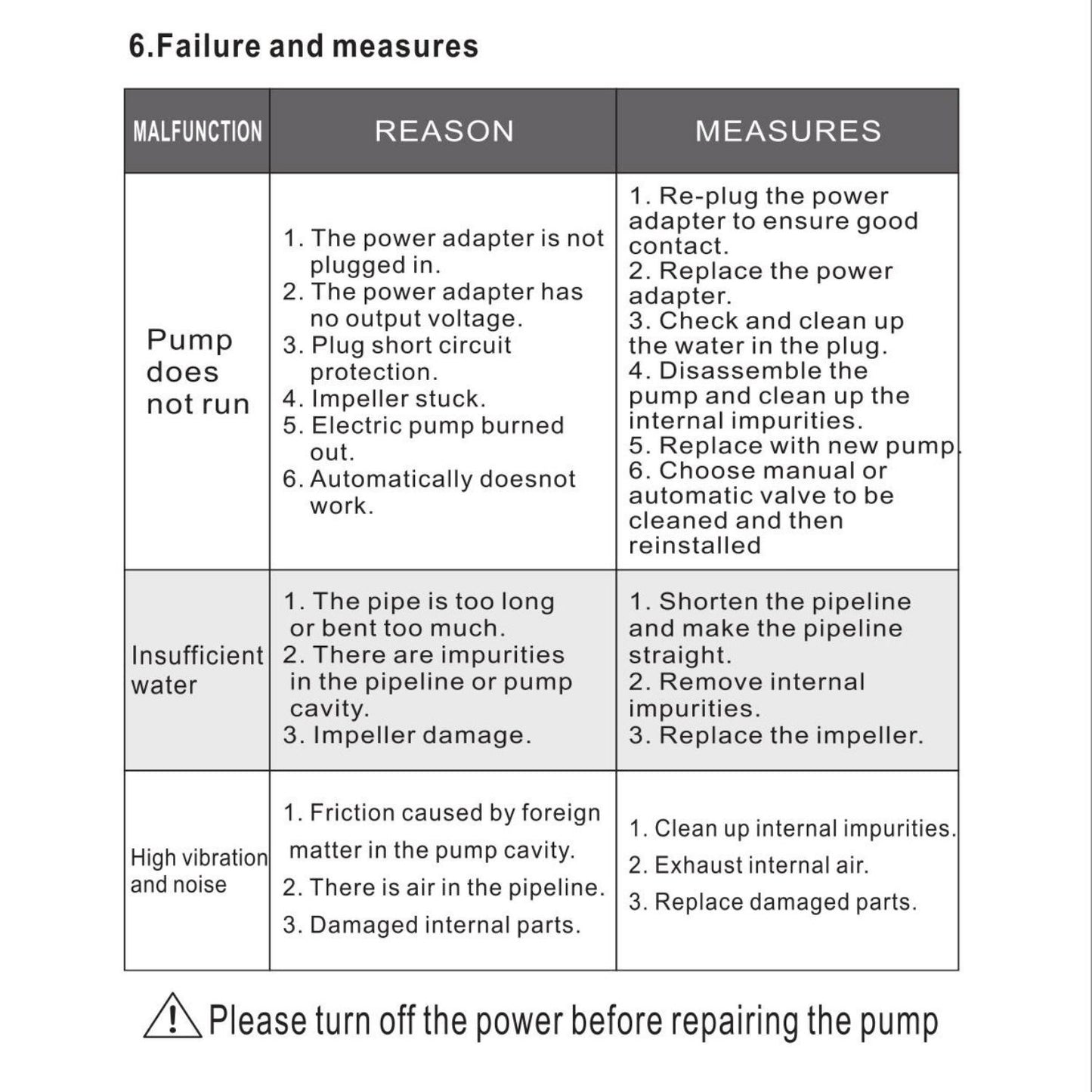 6.Failure and measures

| MALFUNCTION | REASON | MEASURES |
|---|---|---|
| Pump does not run | 1. The power adapter is not plugged in. 2. The power adapter has no output voltage. 3. Plug short circuit protection. 4. Impeller stuck. 5. Electric pump burned out. 6. Automatically doesnot work. | 1. Re-plug the power adapter to ensure good contact. 2. Replace the power adapter. 3. Check and clean up the water in the plug. 4. Disassemble the pump and clean up the internal impurities. 5. Replace with new pump. 6. Choose manual or automatic valve to be cleaned and then reinstalled |
| Insufficient water | 1. The pipe is too long or bent too much. 2. There are impurities in the pipeline or pump cavity. 3. Impeller damage. | 1. Shorten the pipeline and make the pipeline straight. 2. Remove internal impurities. 3. Replace the impeller. |
| High vibration and noise | 1. Friction caused by foreign matter in the pump cavity. 2. There is air in the pipeline. 3. Damaged internal parts. | 1. Clean up internal impurities. 2. Exhaust internal air. 3. Replace damaged parts. |

Please turn off the power before repairing the pump