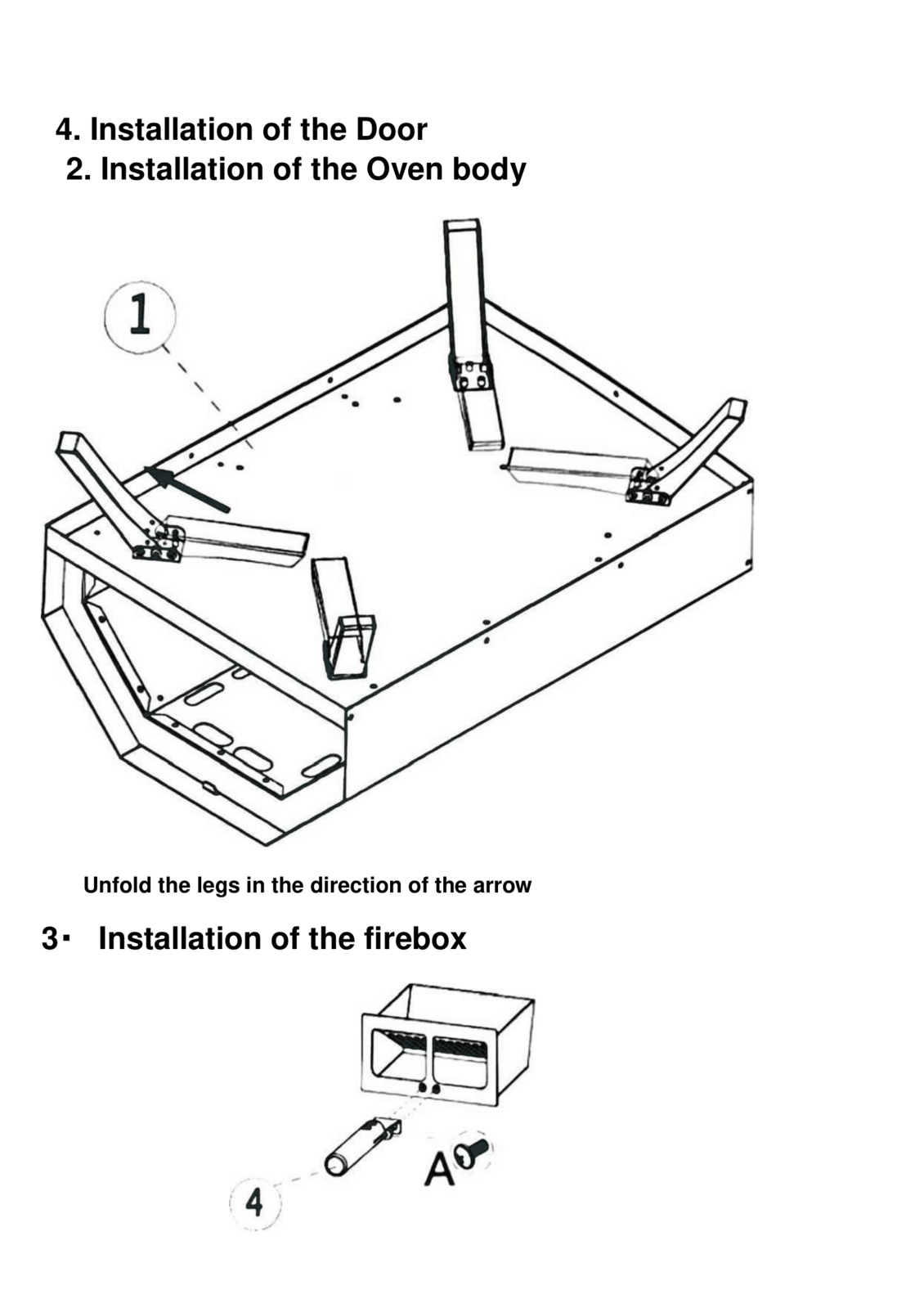 4. Installation of the Door
2. Installation of the Oven body

1

Unfold the legs in the direction of the arrow

3· Installation of the firebox

4

A