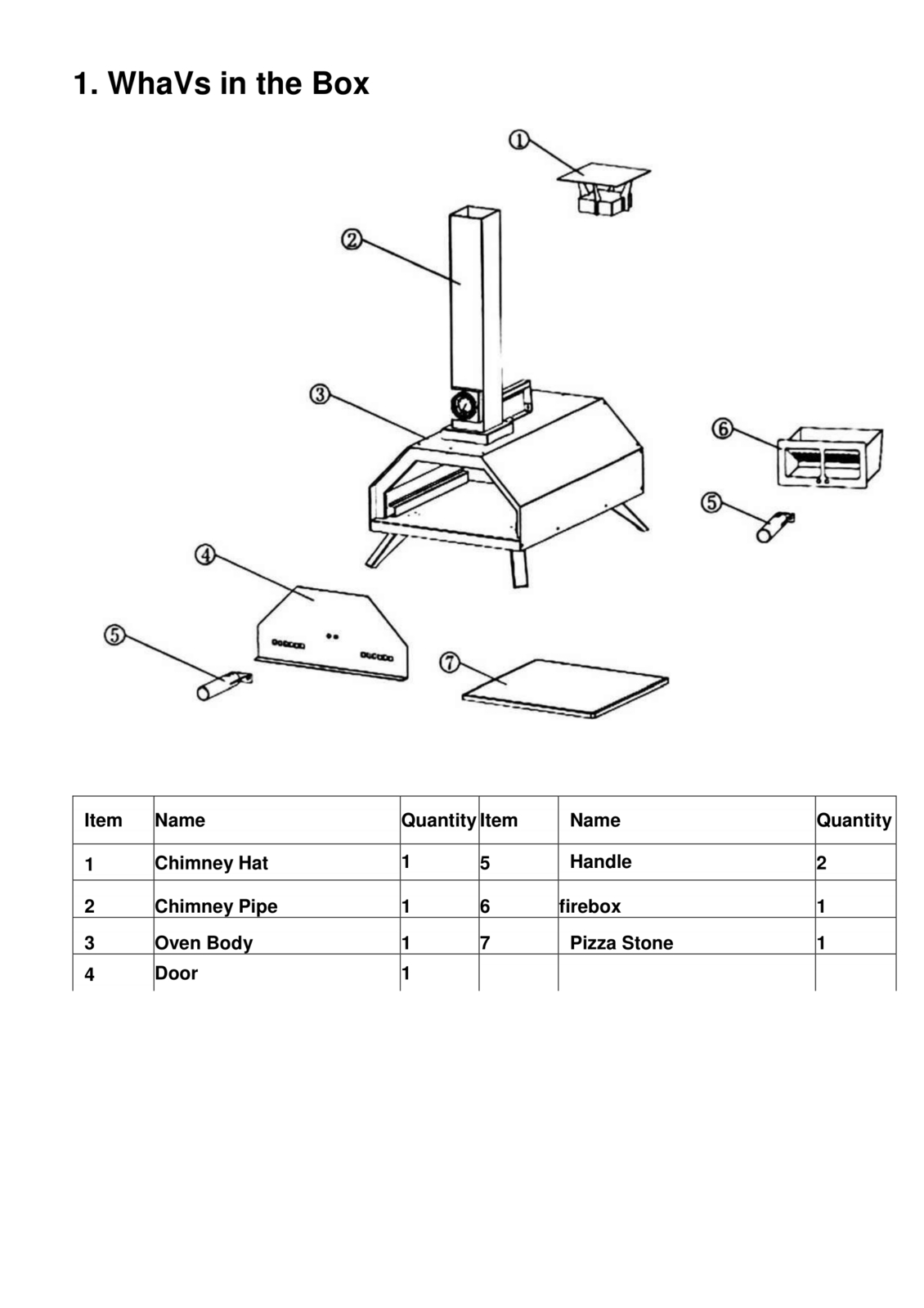 1. WhaVs in the Box

①

②

③

⑥

⑤

④

⑤

⑦

| Item | Name | Quantity | Item | Name | Quantity |
|---|---|---|---|---|---|
| 1 | Chimney Hat | 1 | 5 | Handle | 2 |
| 2 | Chimney Pipe | 1 | 6 | firebox | 1 |
| 3 | Oven Body | 1 | 7 | Pizza Stone | 1 |
| 4 | Door | 1 | | | |