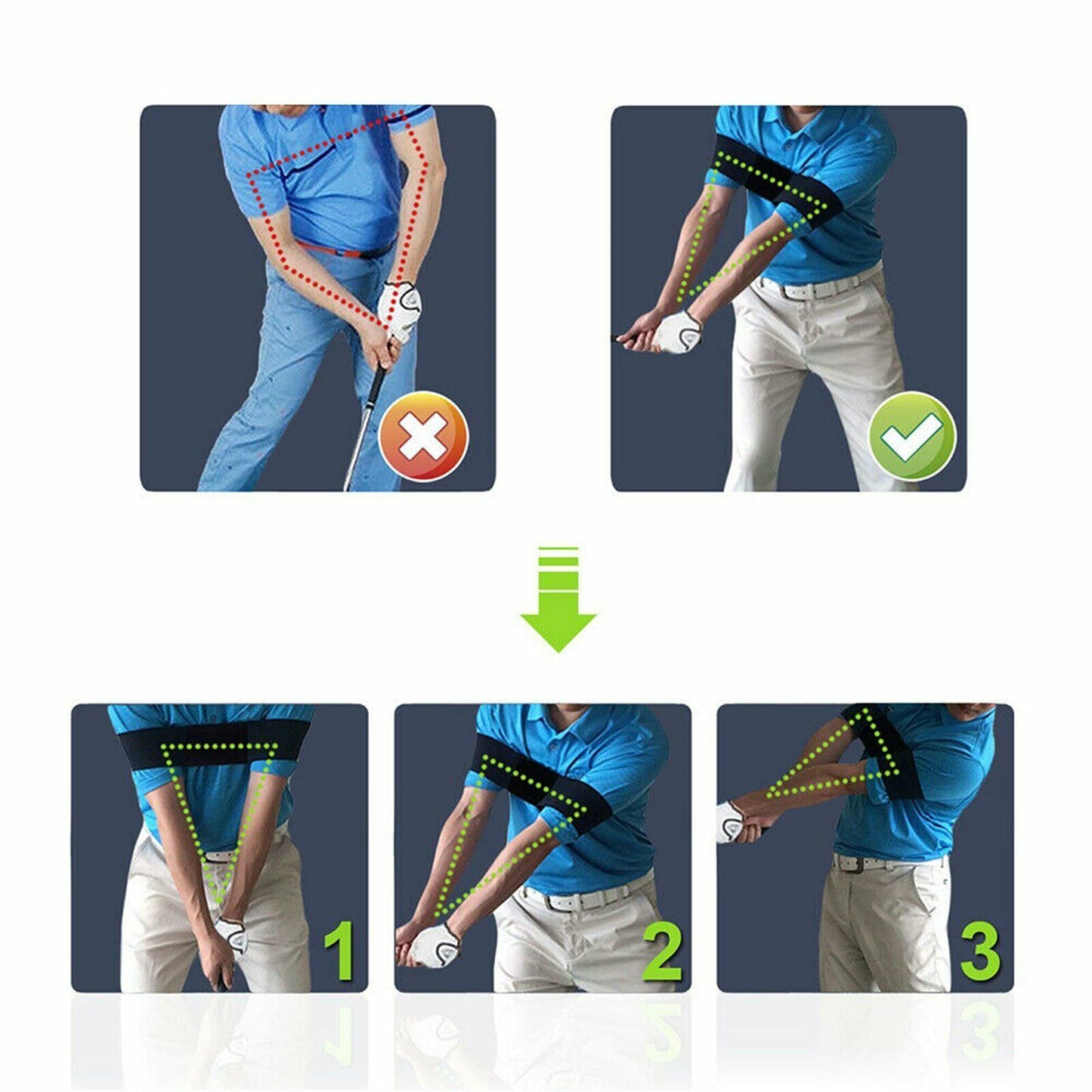 1

2

3