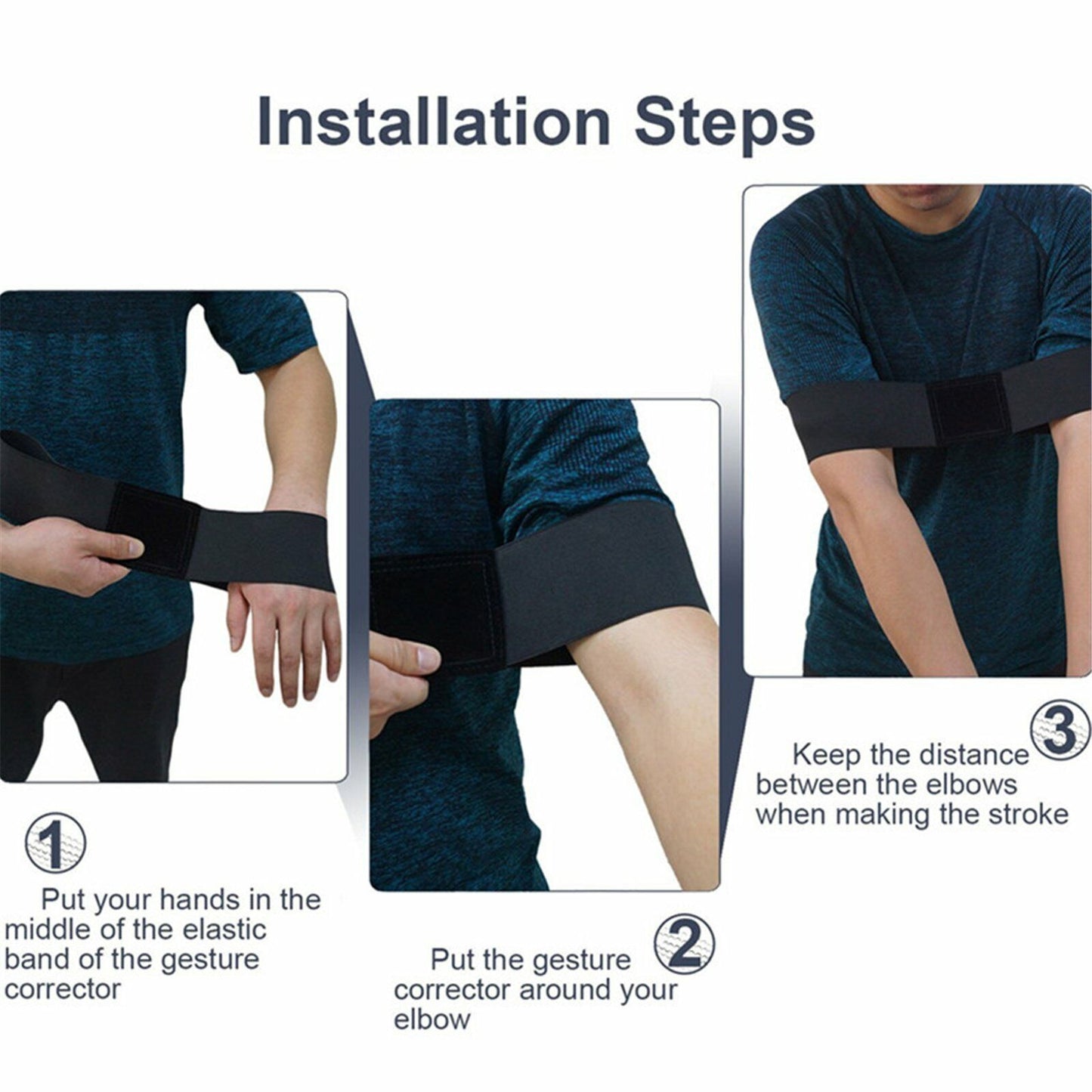 Installation Steps

1

Put your hands in the middle of the elastic band of the gesture corrector

2

Put the gesture corrector around your elbow

3

Keep the distance between the elbows when making the stroke