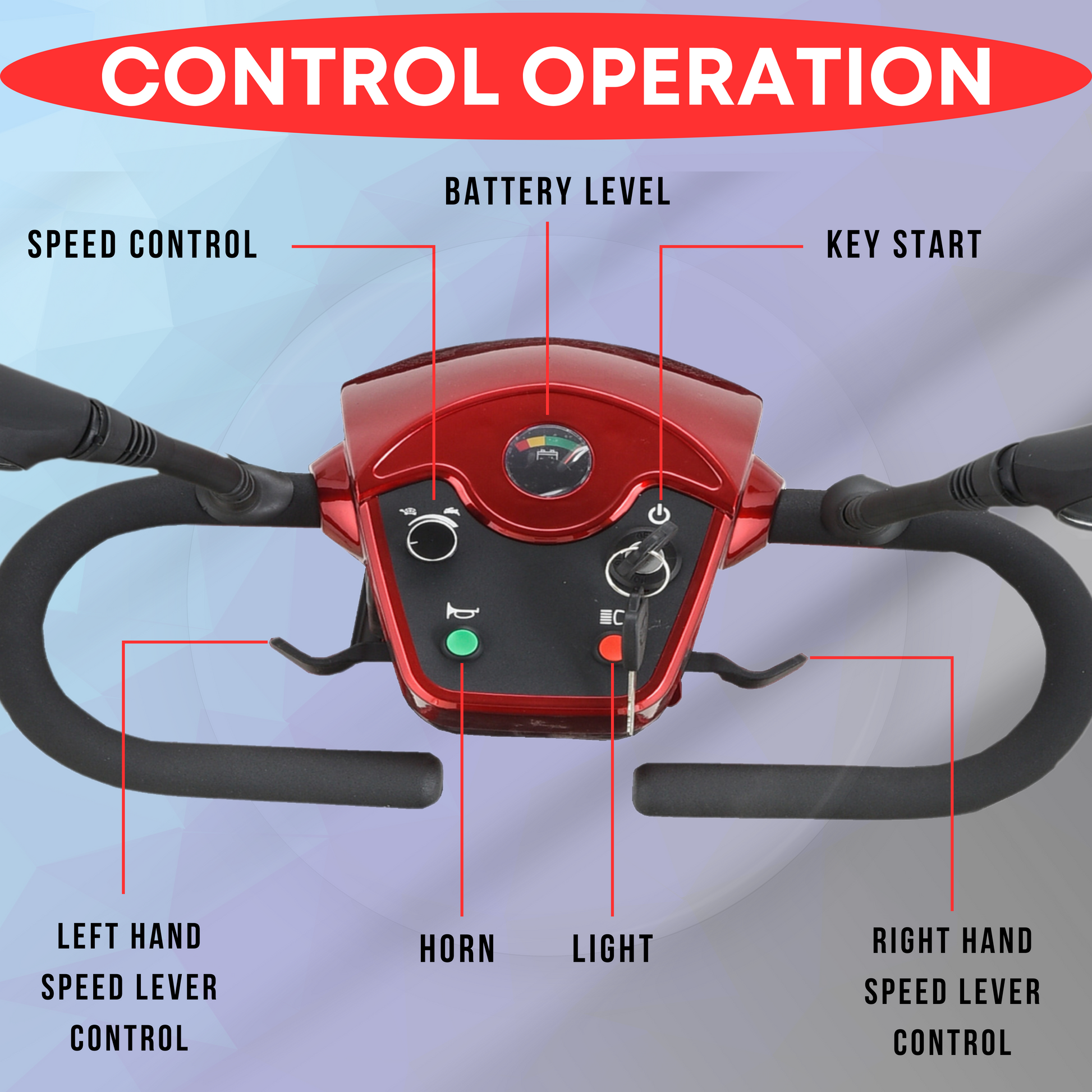 CONTROL OPERATION

BATTERY LEVEL

SPEED CONTROL

KEY START

LEFT HAND SPEED LEVER CONTROL

HORN

LIGHT

RIGHT HAND SPEED LEVER CONTROL